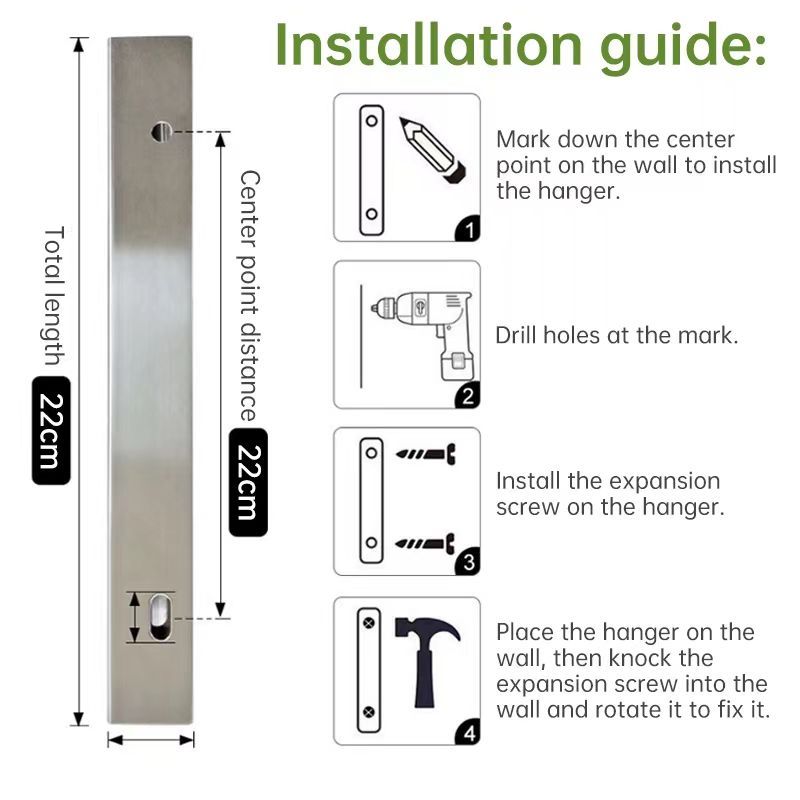 Installation guide:

Total length 22cm

Center point distance 22cm

1
Mark down the center point on the wall to install the hanger.

2
Drill holes at the mark.

3
Install the expansion screw on the hanger.

4
Place the hanger on the wall, then knock the expansion screw into the wall and rotate it to fix it.